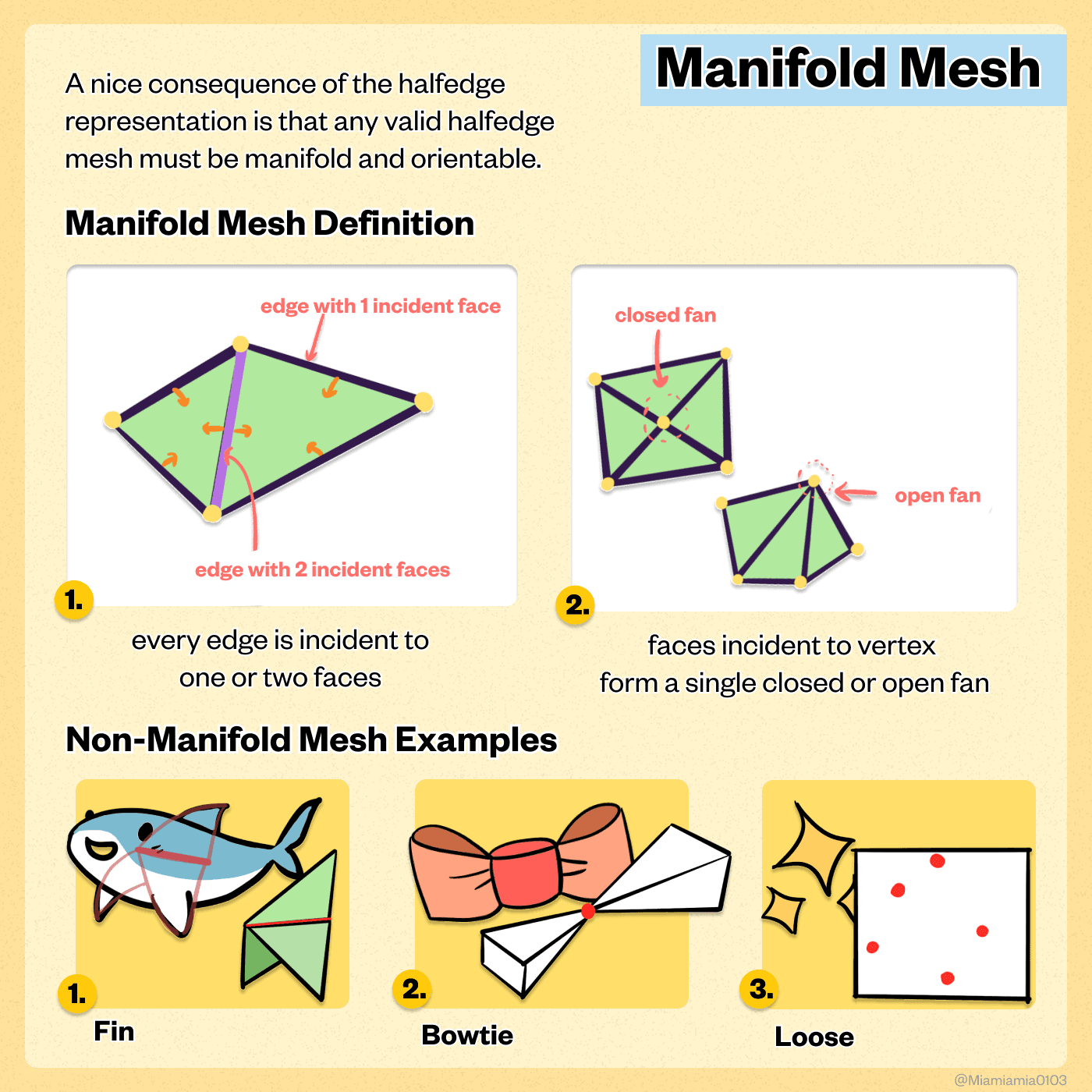 Manifold Mesh

A nice consequence of the halfedge representation is that any valid halfedge mesh must be manifold and orientable.

Manifold Mesh Definition

edge with 1 incident face

edge with 2 incident faces

1.

every edge is incident to one or two faces

closed fan

open fan

2.

faces incident to vertex form a single closed or open fan

Non-Manifold Mesh Examples

1.

Fin

2.

Bowtie

3.

Loose

@Miamiamia0103